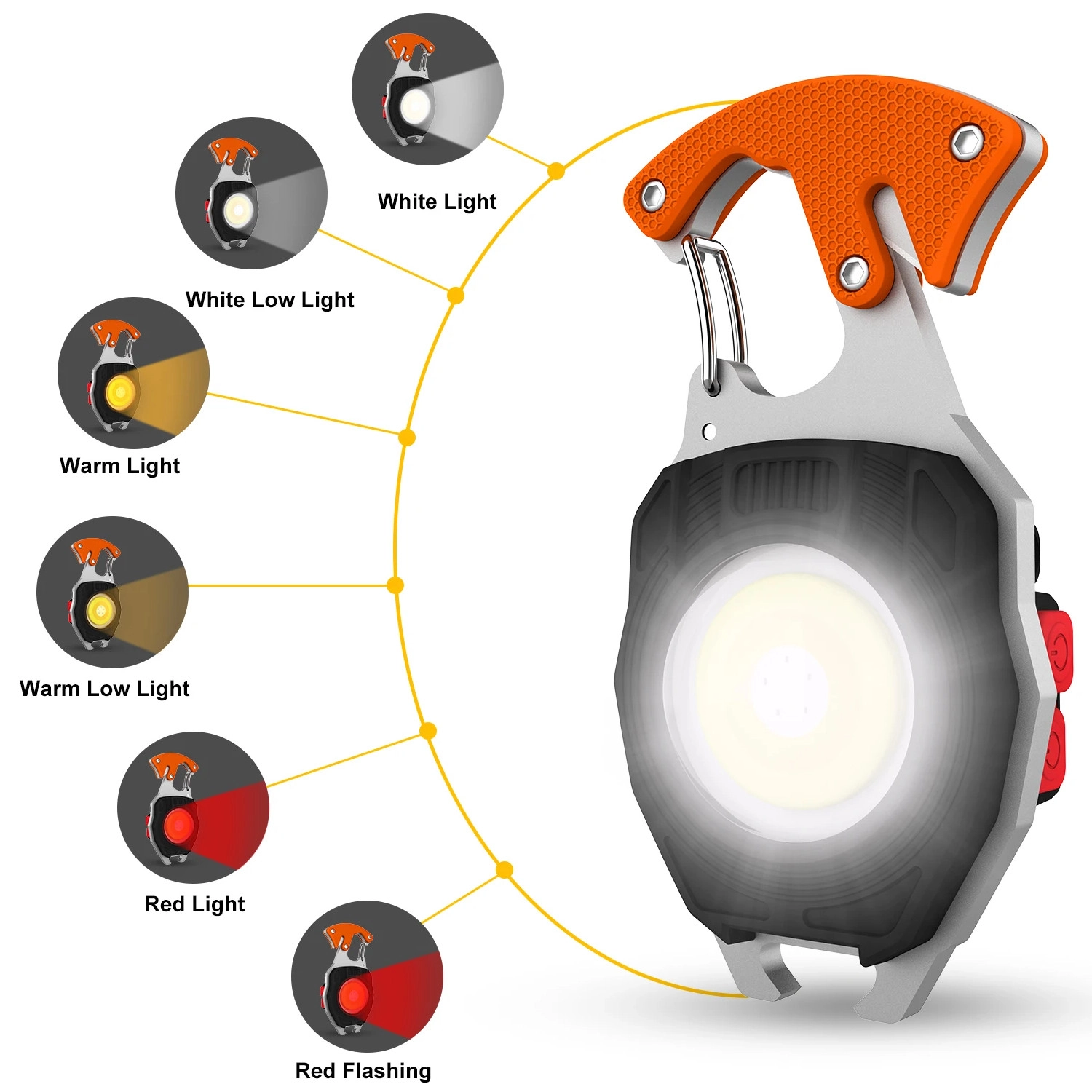 White Light

White Low Light

Warm Light

Warm Low Light

Red Light

Red Flashing