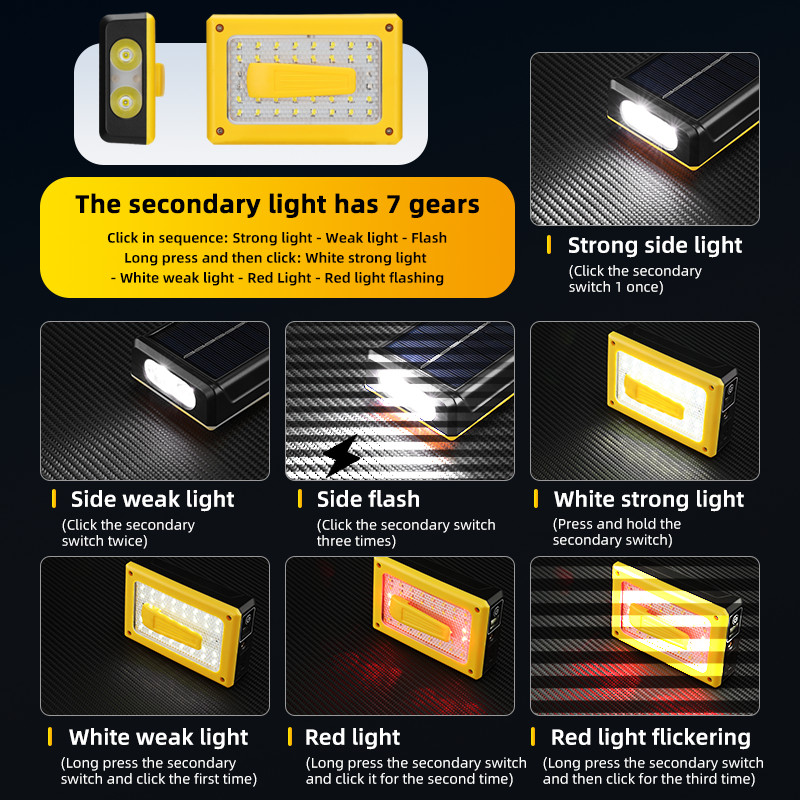 The secondary light has 7 gears

Click in sequence: Strong light - Weak light - Flash
Long press and then click: White strong light
- White weak light - Red Light - Red light flashing

Strong side light
(Click the secondary switch 1 once)

Side weak light
(Click the secondary switch twice)

Side flash
(Click the secondary switch three times)

White strong light
(Press and hold the secondary switch)

White weak light
(Long press the secondary switch and click the first time)

Red light
(Long press the secondary switch and click it for the second time)

Red light flickering
(Long press the secondary switch and then click for the third time)